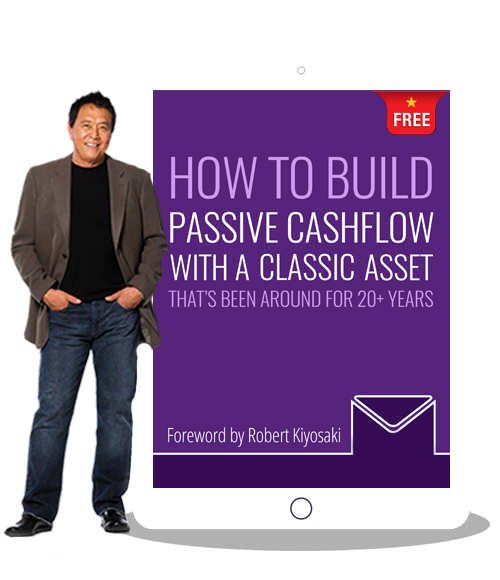 FREE

HOW TO BUILD
PASSIVE CASHFLOW
WITH A CLASSIC ASSET
THAT'S BEEN AROUND FOR 20+ YEARS

Foreword by Robert Kiyosaki